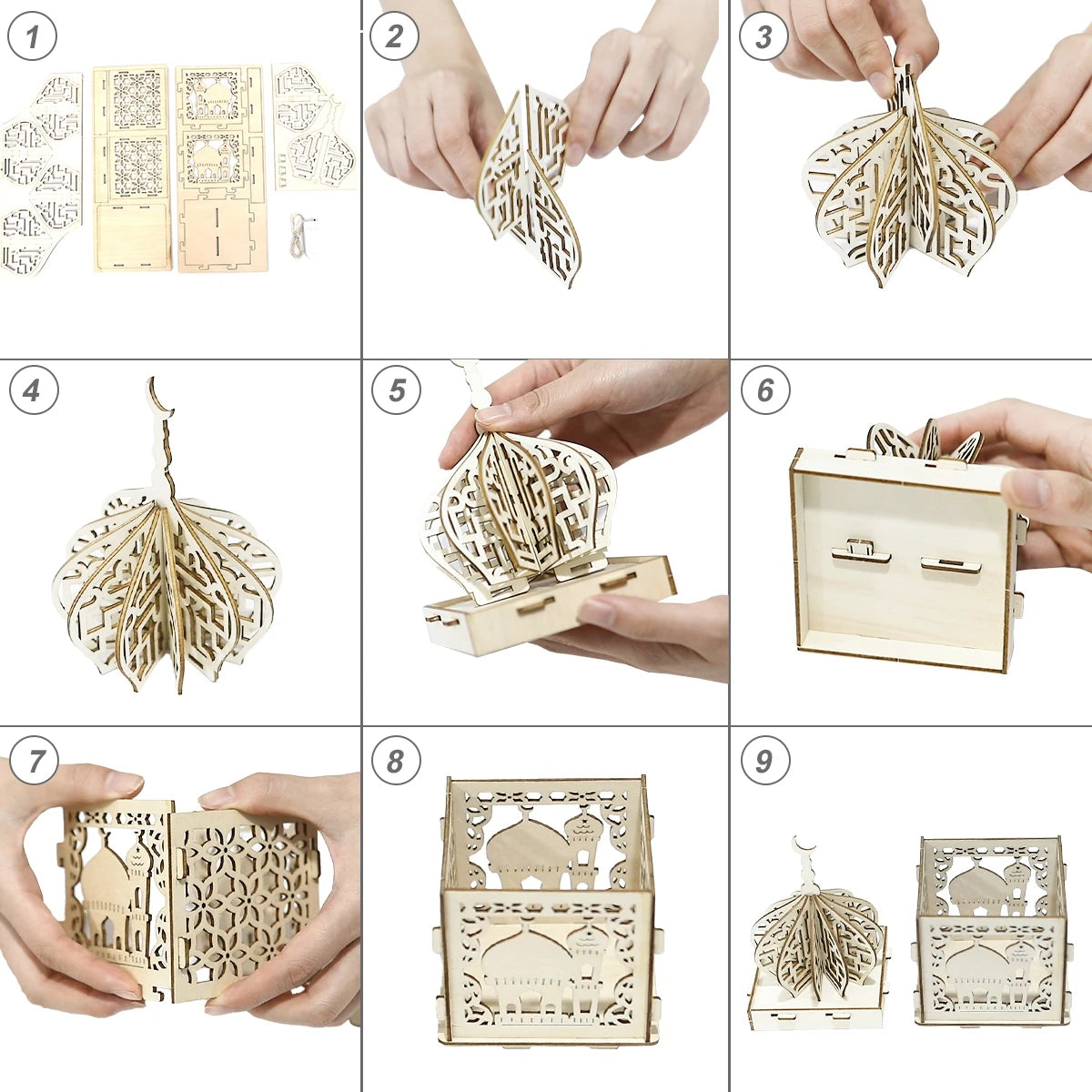 1
2
3
4
5
6
7
8
9